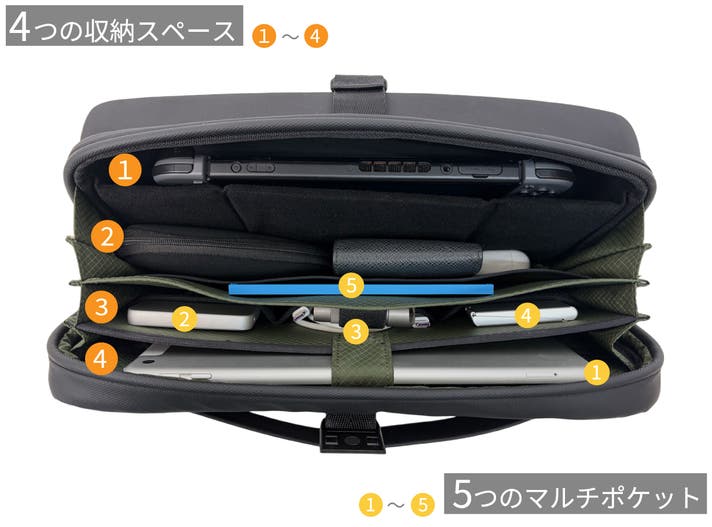 4つの収納スペース 1 ~ 4

1
2
5
3
2
3
4
4
1

1 ~ 5 5つのマルチポケット