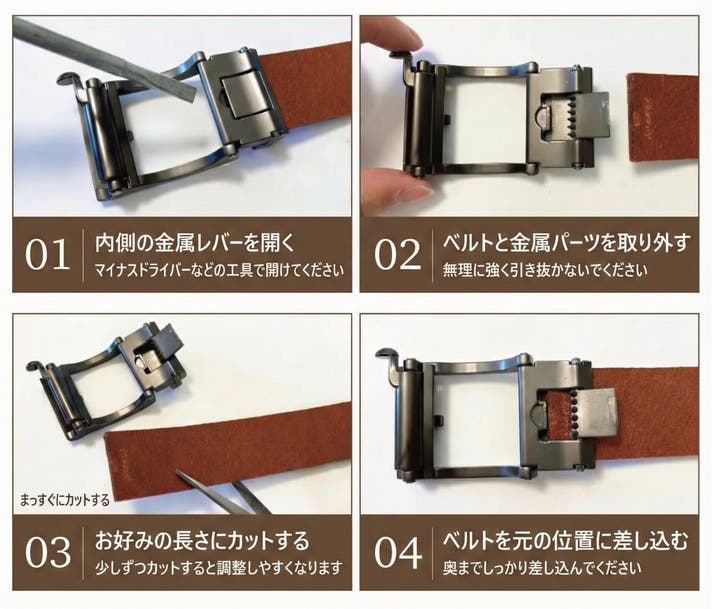 01
内側の金属レバーを開く
マイナスドライバーなどの工具で開けてください

02
ベルトと金属パーツを取り外す
無理に強く引き抜かないでください

まっすぐにカットする

03
お好みの長さにカットする
少しずつカットすると調整しやすくなります

04
ベルトを元の位置に差し込む
奥までしっかり差し込んでください