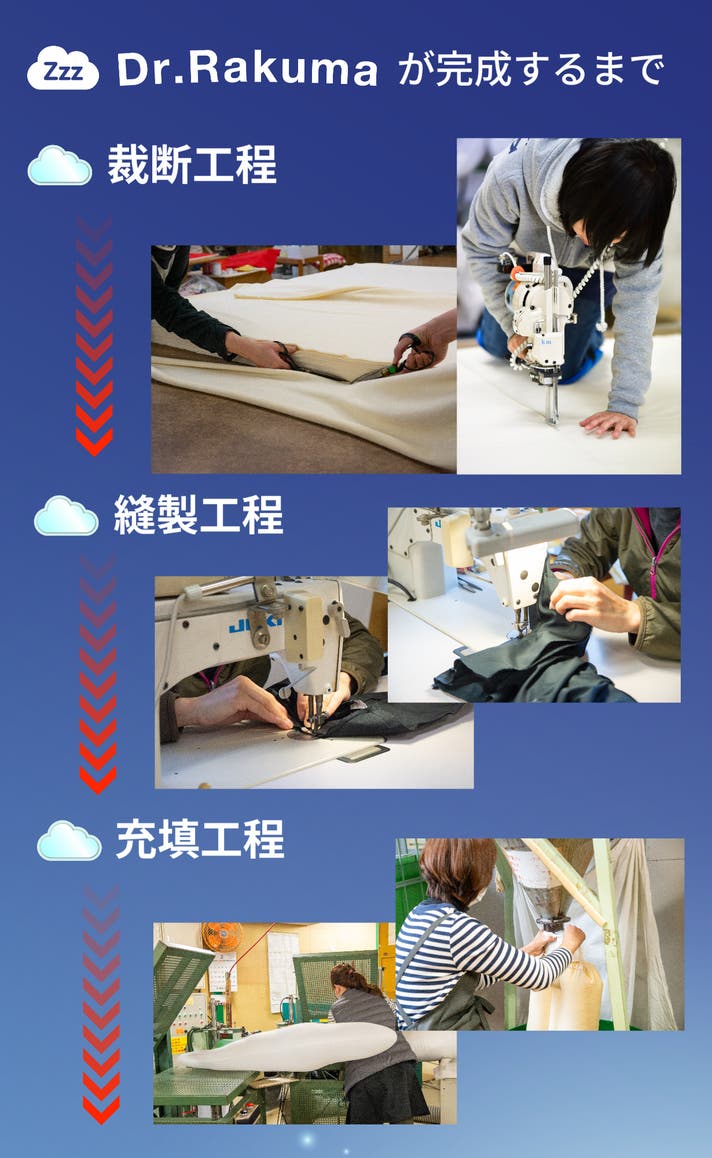 Zzz Dr.Rakuma が完成するまで

裁断工程

縫製工程

JUKI

充填工程