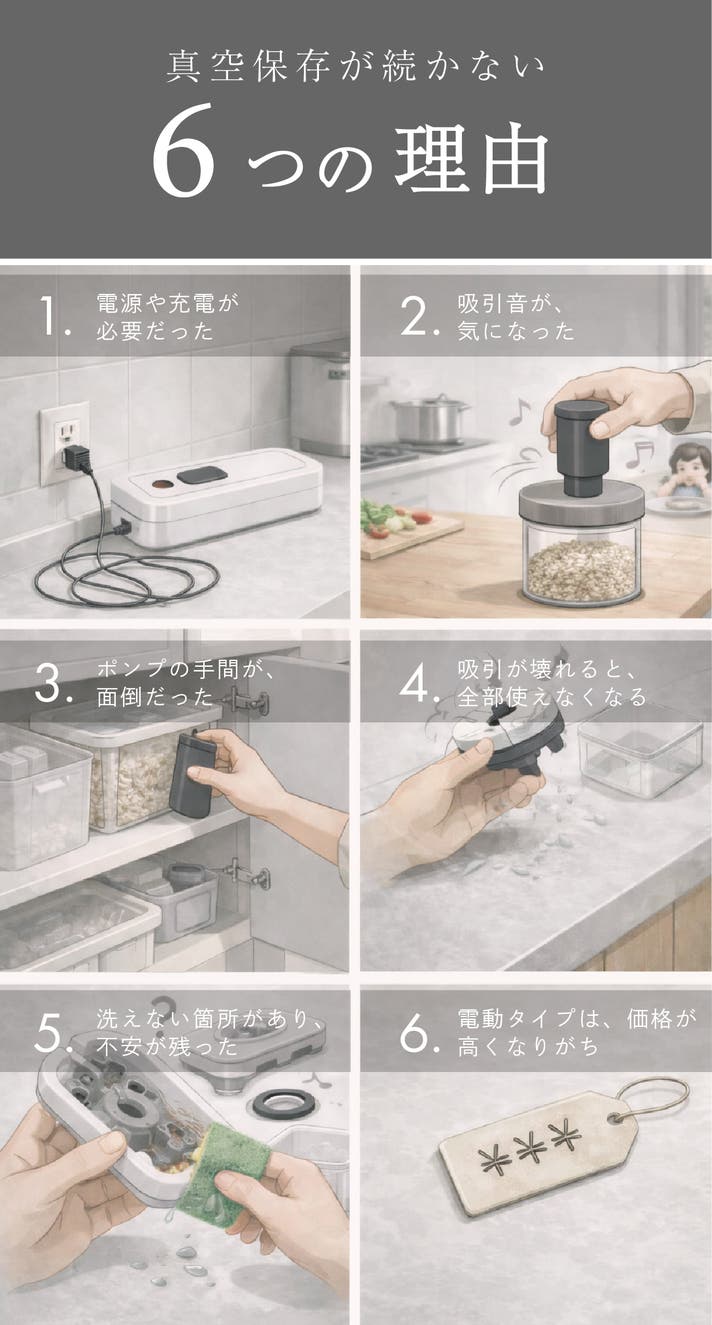 真空保存が続かない

6つの理由

1. 電源や充電が必要だった

2. 吸引音が、気になった

3. ポンプの手間が、面倒だった

4. 吸引が壊れると、全部使えなくなる

5. 洗えない箇所があり、不安が残った

6. 電動タイプは、価格が高くなりがち

¥¥¥