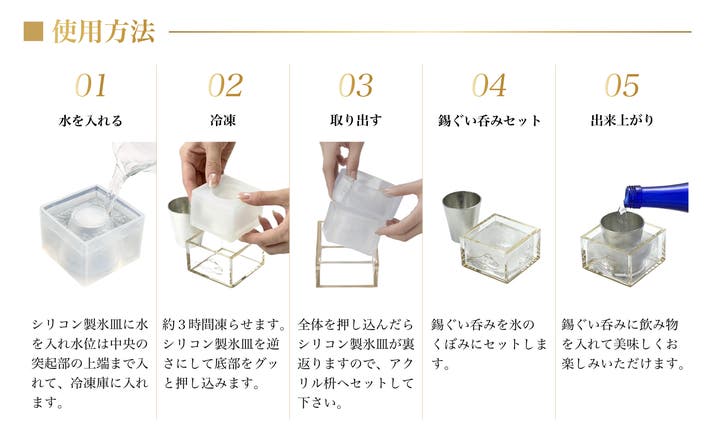 ■ 使用方法

01
水を入れる

シリコン製氷皿に水を入れ水位は中央の突起部の上端まで入れて、冷凍庫に入れます。

02
冷凍

約３時間凍らせます。シリコン製氷皿を逆さにして底部をグッと押し込みます。

03
取り出す

全体を押し込んだらシリコン製氷皿が裏返りますので、アクリル枡へセットして下さい。

04
錫ぐい呑みセット

錫ぐい呑みを氷のくぼみにセットします。

05
出来上がり

錫ぐい呑みに飲み物を入れて美味しくお楽しみいただけます。