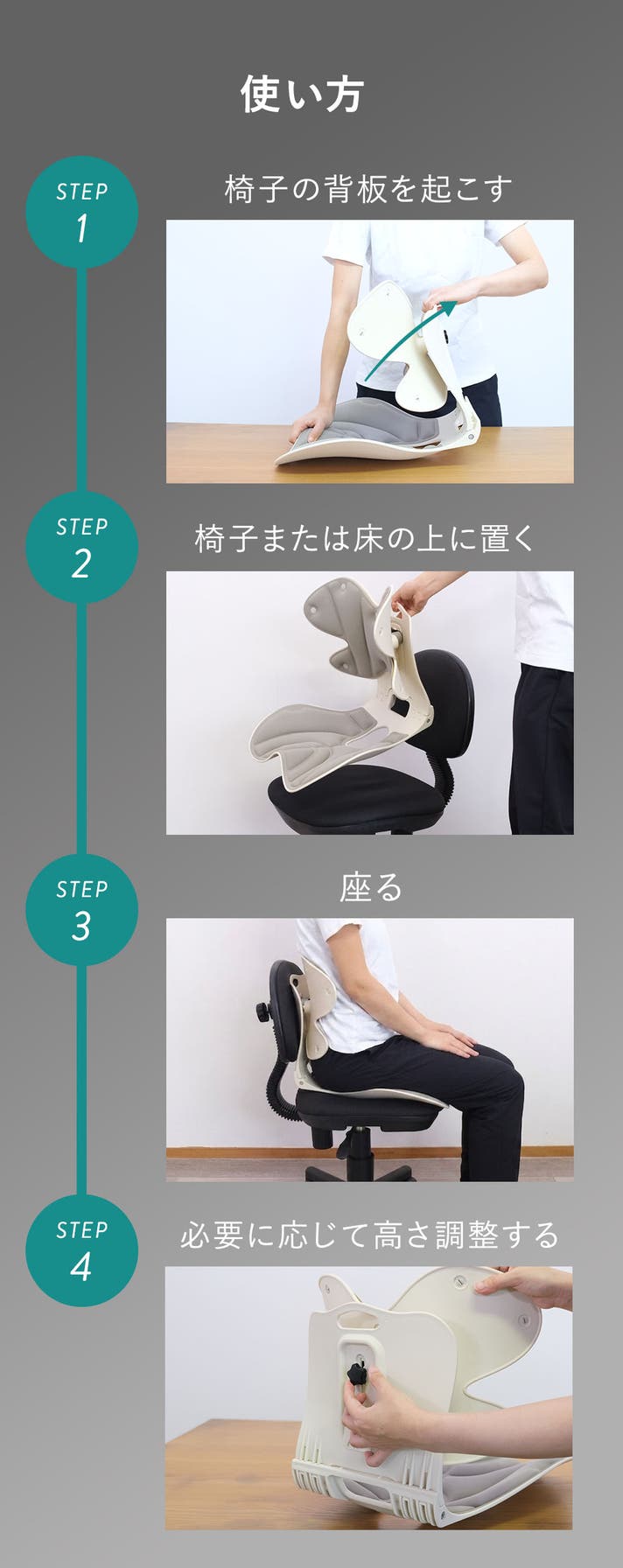 使い方

STEP
1
椅子の背板を起こす

STEP
2
椅子または床の上に置く

STEP
3
座る

STEP
4
必要に応じて高さ調整する