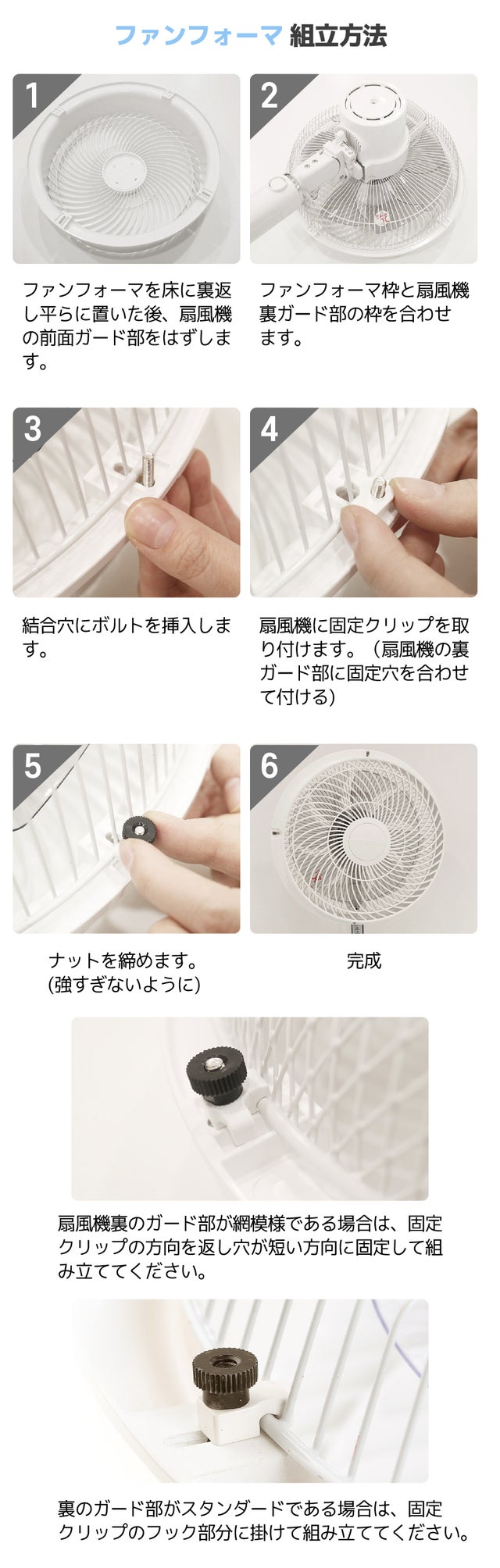 ファンフォーマ 組立方法

1

ファンフォーマを床に裏返し平らに置いた後、扇風機の前面ガード部をはずします。

2

ファンフォーマ枠と扇風機裏ガード部の枠を合わせます。

3

結合穴にボルトを挿入します。

4

扇風機に固定クリップを取り付けます。（扇風機の裏ガード部に固定穴を合わせて付ける）

5

ナットを締めます。
(強すぎないように)

6

完成

扇風機裏のガード部が網模様である場合は、固定クリップの方向を返し穴が短い方向に固定して組み立ててください。

裏のガード部がスタンダードである場合は、固定クリップのフック部分に掛けて組み立ててください。