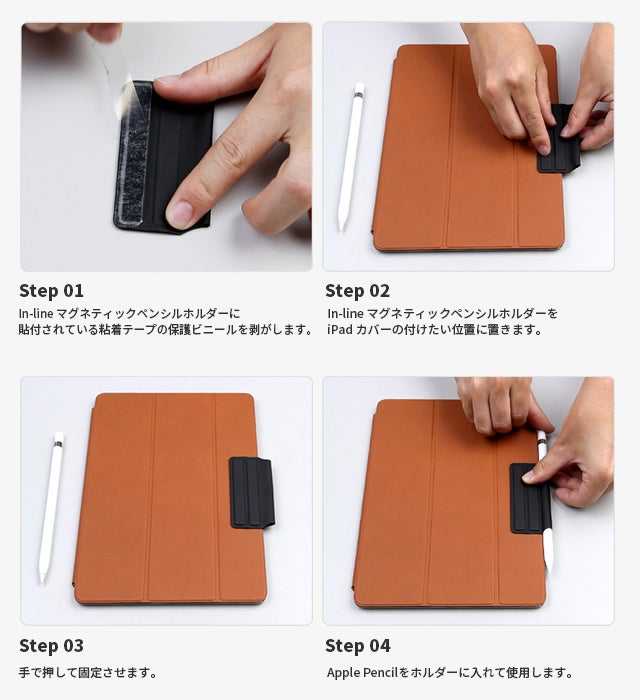 Step 01

In-line マグネティックペンシルホルダーに貼付されている粘着テープの保護ビニールを剥がします。

Step 02

In-line マグネティックペンシルホルダーを iPad カバーの付けたい位置に置きます。

Step 03

手で押して固定させます。

Step 04

Apple Pencilをホルダーに入れて使用します。