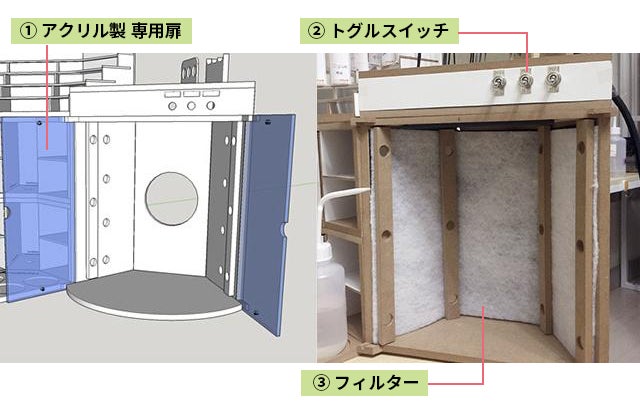 ① アクリル製 専用扉

② トグルスイッチ

③ フィルター