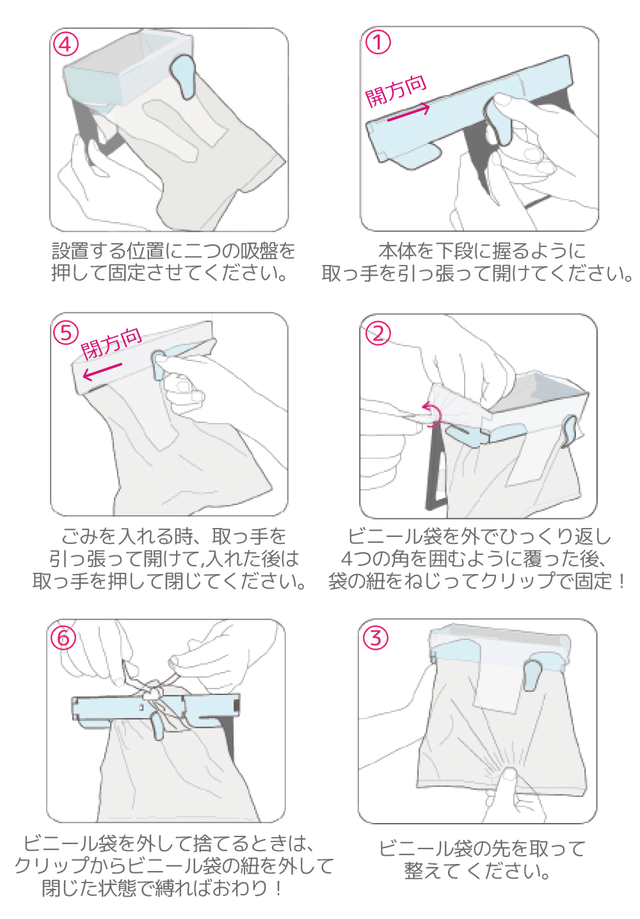 ④

設置する位置に二つの吸盤を押して固定させてください。

①

開方向

本体を下段に握るように取っ手を引っ張って開けてください。

⑤

閉方向

ごみを入れる時、取っ手を引っ張って開けて,入れた後は取っ手を押して閉じてください。

②

ビニール袋を外でひっくり返し4つの角を囲むように覆った後、袋の紐をねじってクリップで固定！

⑥

ビニール袋を外して捨てるときは、クリップからビニール袋の紐を外して閉じた状態で縛ればおわり！

③

ビニール袋の先を取って整えて ください。