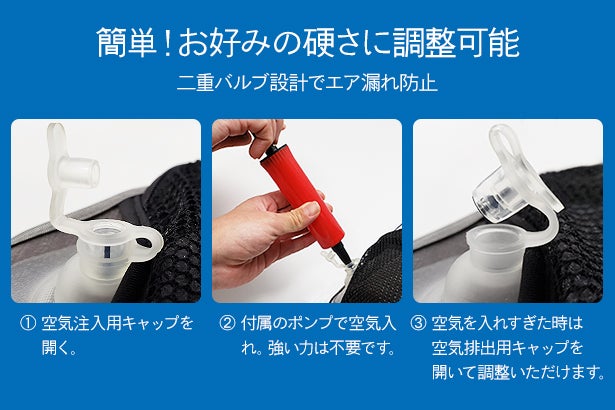 簡単！お好みの硬さに調整可能

二重バルブ設計でエア漏れ防止

① 空気注入用キャップを開く。

② 付属のポンプで空気入れ。強い力は不要です。

③ 空気を入れすぎた時は空気排出用キャップを開いて調整いただけます。