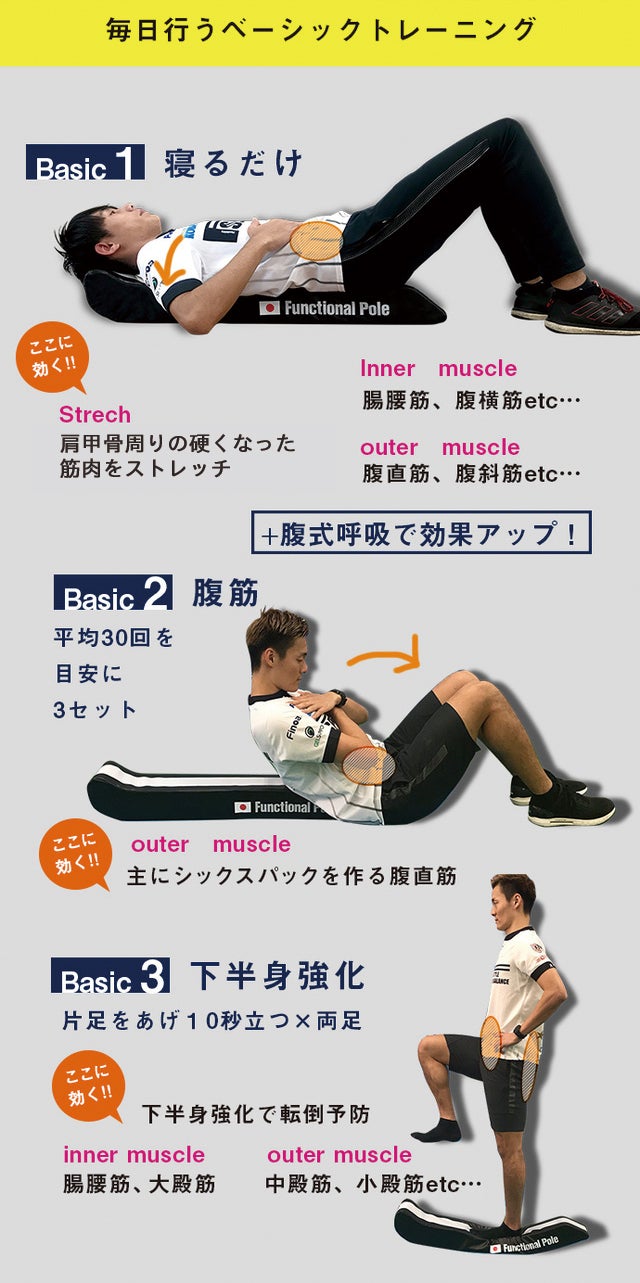 毎日行うベーシックトレーニング

Basic 1 寝るだけ

Functional Pole

ここに効く!!

Strech
肩甲骨周りの硬くなった筋肉をストレッチ

Inner muscle
腸腰筋、腹横筋etc…

outer muscle
腹直筋、腹斜筋etc…

+腹式呼吸で効果アップ！

Basic 2 腹筋

平均30回を目安に3セット

Functional P

ここに効く!!

outer muscle
主にシックスパックを作る腹直筋

Basic 3 下半身強化

片足をあげ10秒立つ×両足

ここに効く!!

下半身強化で転倒予防

inner muscle
腸腰筋、大殿筋

outer muscle
中殿筋、小殿筋etc…

Functional Pole