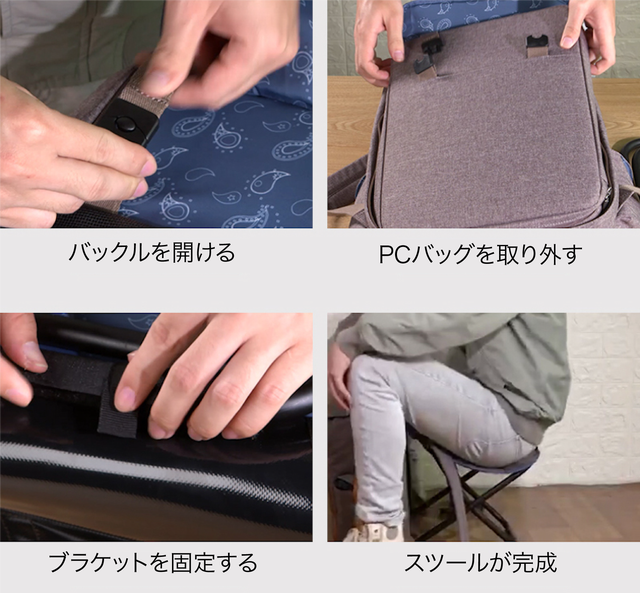 バックルを開ける

PCバッグを取り外す

ブラケットを固定する

スツールが完成