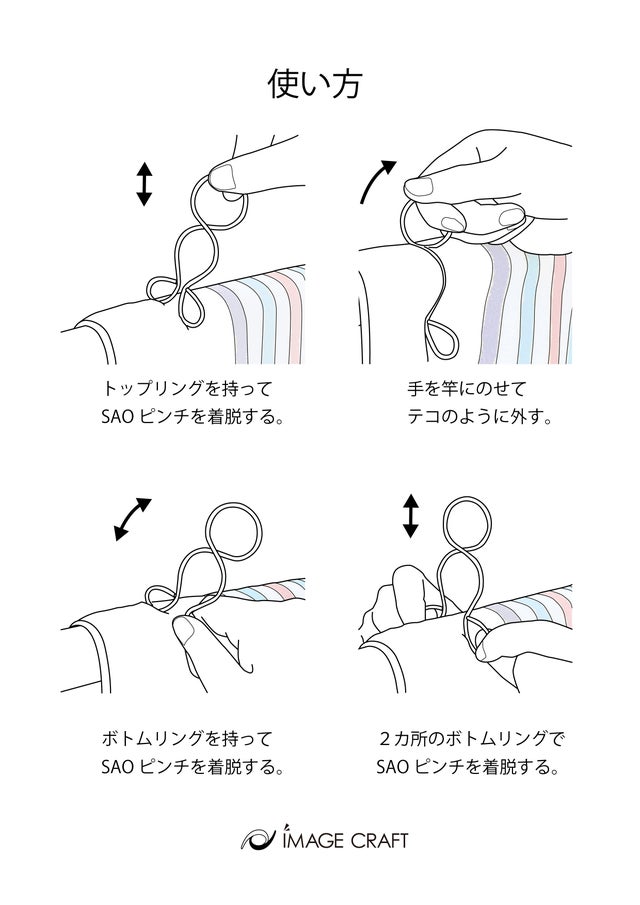 使い方

トップリングを持って
SAO ピンチを着脱する。

手を竿にのせて
テコのように外す。

ボトムリングを持って
SAO ピンチを着脱する。

２カ所のボトムリングで
SAO ピンチを着脱する。

IMAGE CRAFT