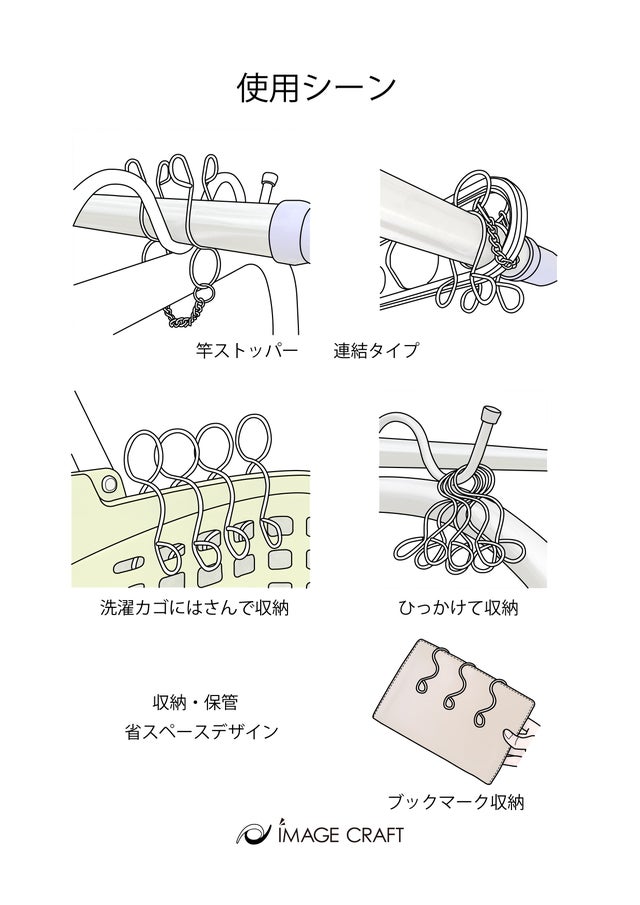 使用シーン

竿ストッパー

連結タイプ

洗濯カゴにはさんで収納

ひっかけて収納

収納・保管
省スペースデザイン

ブックマーク収納

IMAGE CRAFT