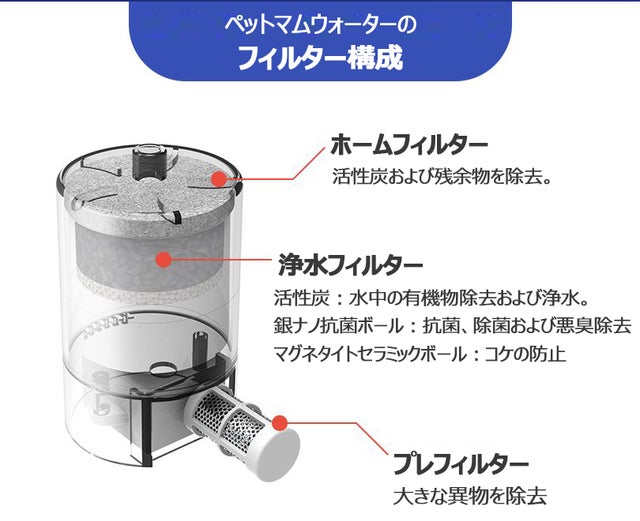 ペットマムウォーターの
フィルター構成

ホームフィルター
活性炭および残余物を除去。

浄水フィルター
活性炭：水中の有機物除去および浄水。
銀ナノ抗菌ボール：抗菌、除菌および悪臭除去
マグネタイトセラミックボール：コケの防止

プレフィルター
大きな異物を除去