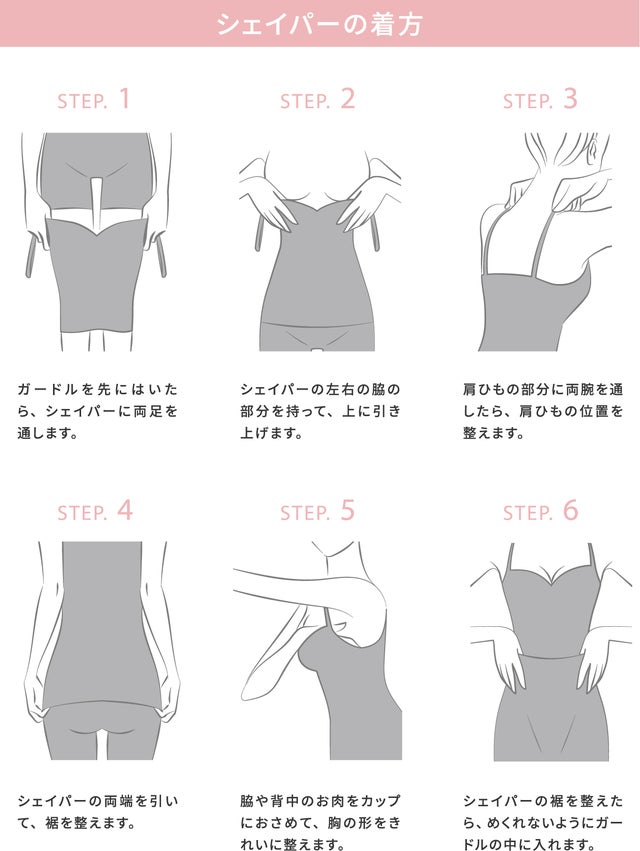 シェイパーの着方

STEP. 1

ガードルを先にはいたら、シェイパーに両足を通します。

STEP. 2

シェイパーの左右の脇の部分を持って、上に引き上げます。

STEP. 3

肩ひもの部分に両腕を通したら、肩ひもの位置を整えます。

STEP. 4

シェイパーの両端を引いて、裾を整えます。

STEP. 5

脇や背中のお肉をカップにおさめて、胸の形をきれいに整えます。

STEP. 6

シェイパーの裾を整えたら、めくれないようにガードルの中に入れます。