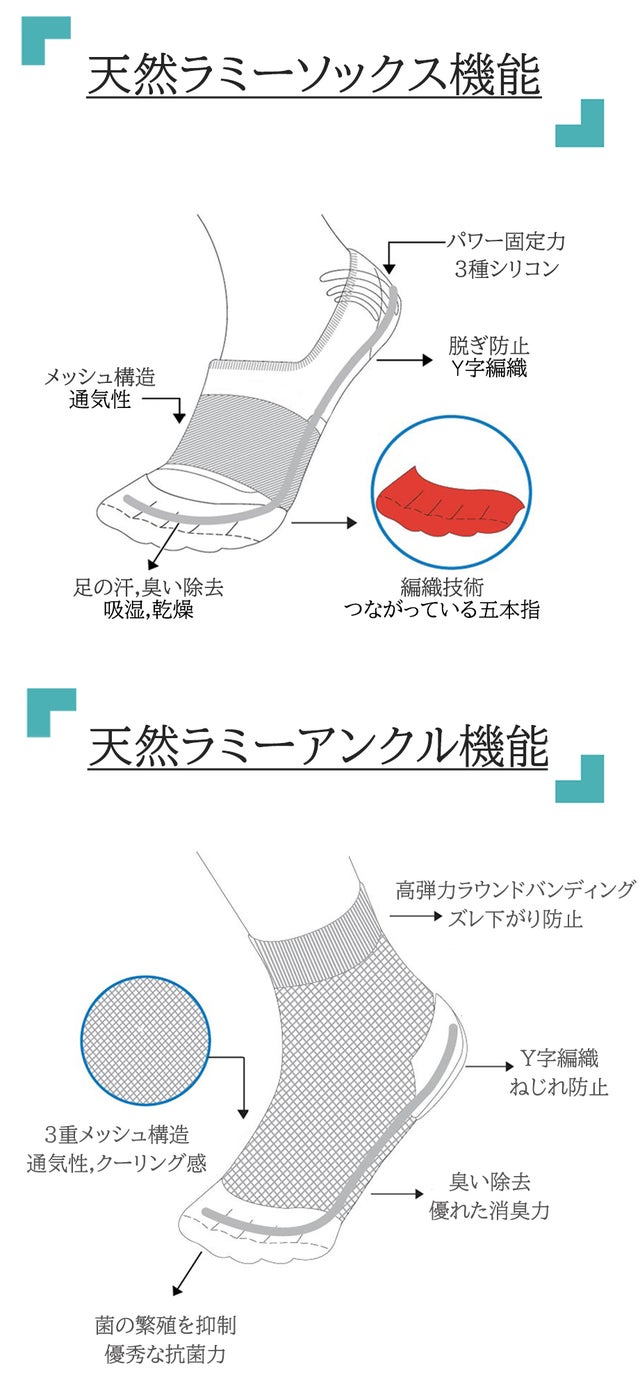 天然ラミーソックス機能

パワー固定力
3種シリコン

脱ぎ防止
Y字編織

メッシュ構造
通気性

足の汗,臭い除去
吸湿,乾燥

編織技術
つながっている五本指

天然ラミーアンクル機能

高弾力ラウンドバンディング
ズレ下がり防止

Y字編織
ねじれ防止

3重メッシュ構造
通気性,クーリング感

臭い除去
優れた消臭力

菌の繁殖を抑制
優秀な抗菌力