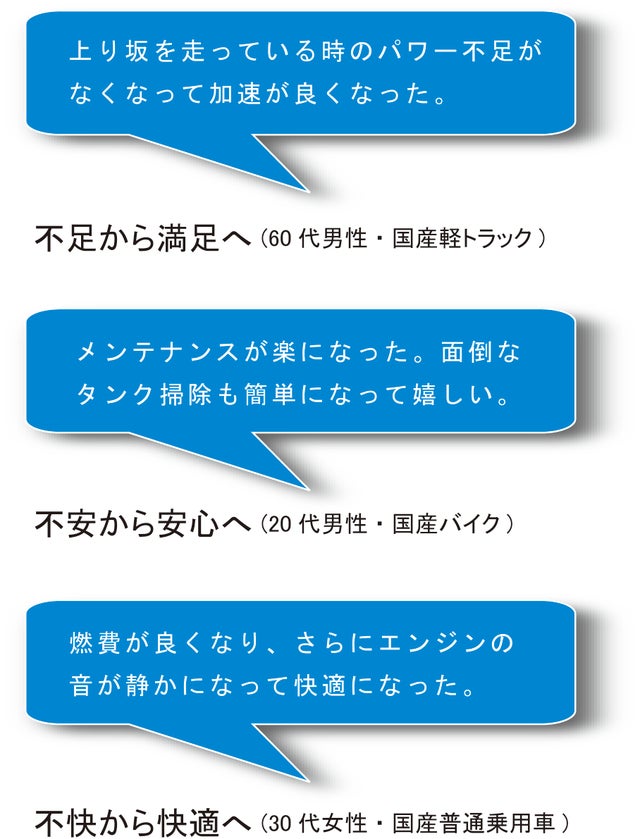 上り坂を走っている時のパワー不足がなくなって加速が良くなった。

不足から満足へ（60代男性・国産軽トラック）

メンテナンスが楽になった。面倒なタンク掃除も簡単になって嬉しい。

不安から安心へ（20代男性・国産バイク）

燃費が良くなり、さらにエンジンの音が静かになって快適になった。

不快から快適へ（30代女性・国産普通乗用車）