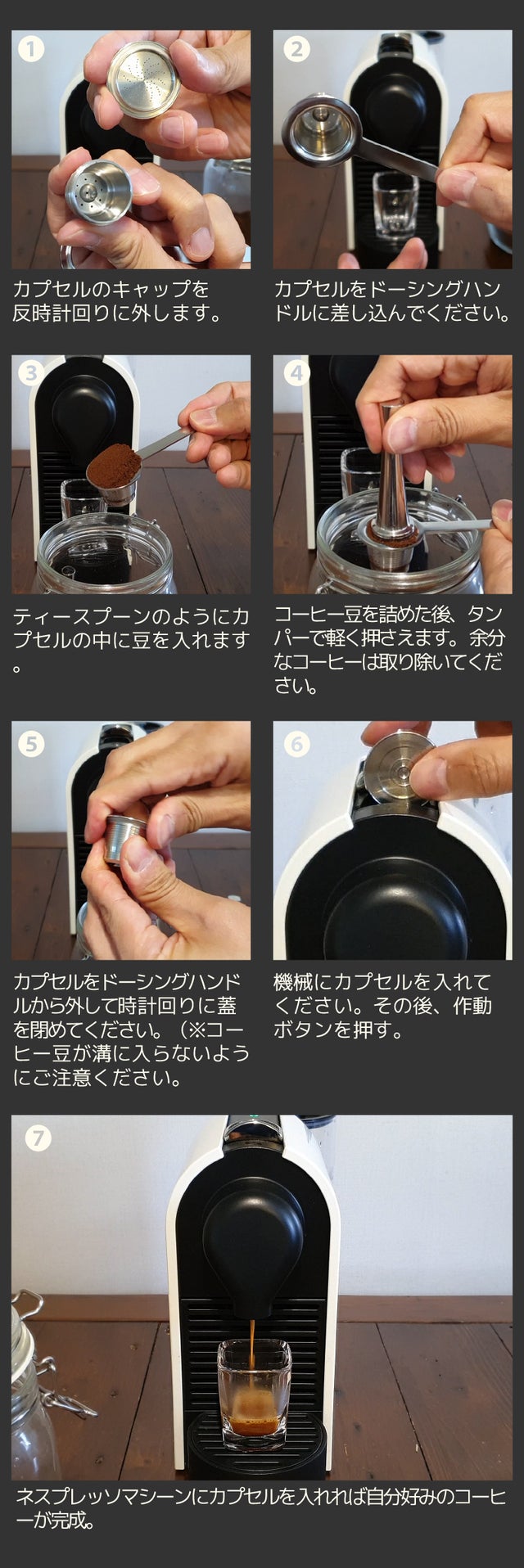 1

カプセルのキャップを反時計回りに外します。

2

カプセルをドーシングハンドルに差し込んでください。

3

ティースプーンのようにカプセルの中に豆を入れます。

4

コーヒー豆を詰めた後、タンパーで軽く押さえます。余分なコーヒーは取り除いてください。

5

カプセルをドーシングハンドルから外して時計回りに蓋を閉めてください。（※コーヒー豆が溝に入らないようにご注意ください。

6

機械にカプセルを入れてください。その後、作動ボタンを押す。

7

ネスプレッソマシーンにカプセルを入れれば自分好みのコーヒーが完成。