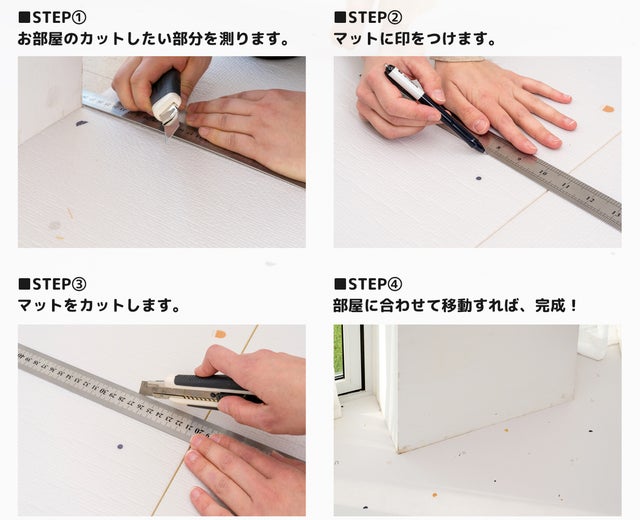 ■STEP①
お部屋のカットしたい部分を測ります。

■STEP②
マットに印をつけます。

■STEP③
マットをカットします。

■STEP④
部屋に合わせて移動すれば、完成！