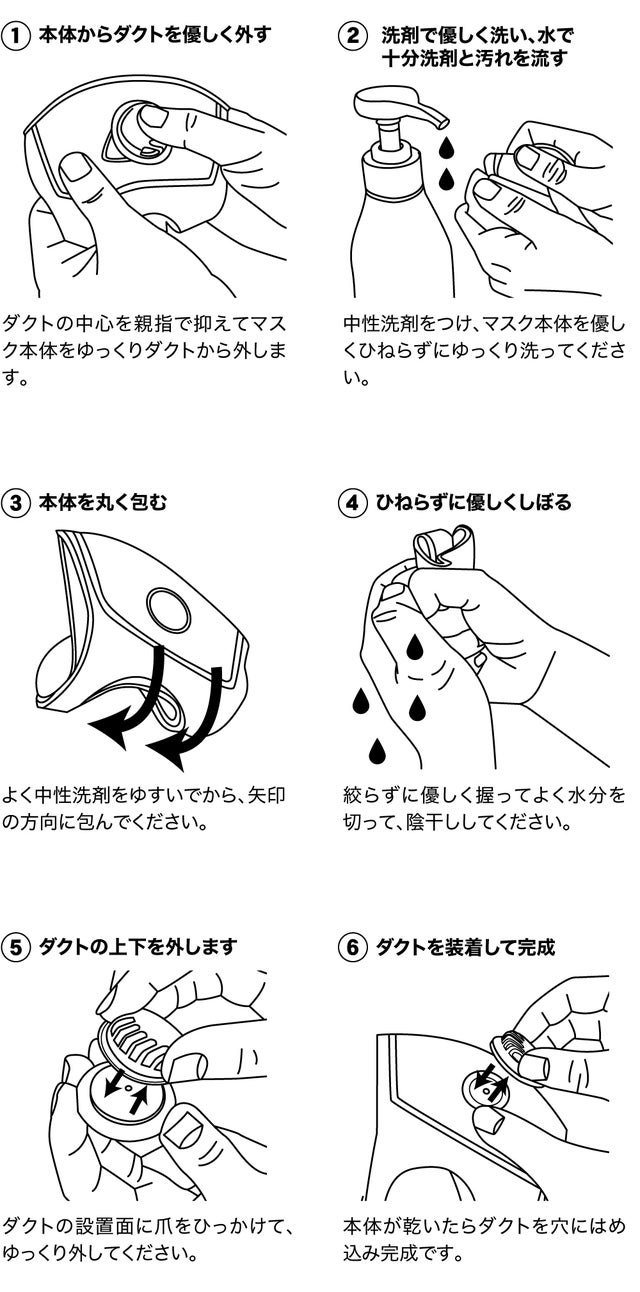 ① 本体からダクトを優しく外す

ダクトの中心を親指で抑えてマスク本体をゆっくりダクトから外します。

② 洗剤で優しく洗い、水で十分洗剤と汚れを流す

中性洗剤をつけ、マスク本体を優しくひねらずにゆっくり洗ってください。

③ 本体を丸く包む

よく中性洗剤をゆすいでから、矢印の方向に包んでください。

④ ひねらずに優しくしぼる

絞らずに優しく握ってよく水分を切って、陰干ししてください。

⑤ ダクトの上下を外します

ダクトの設置面に爪をひっかけて、ゆっくり外してください。

⑥ ダクトを装着して完成

本体が乾いたらダクトを穴にはめ込み完成です。