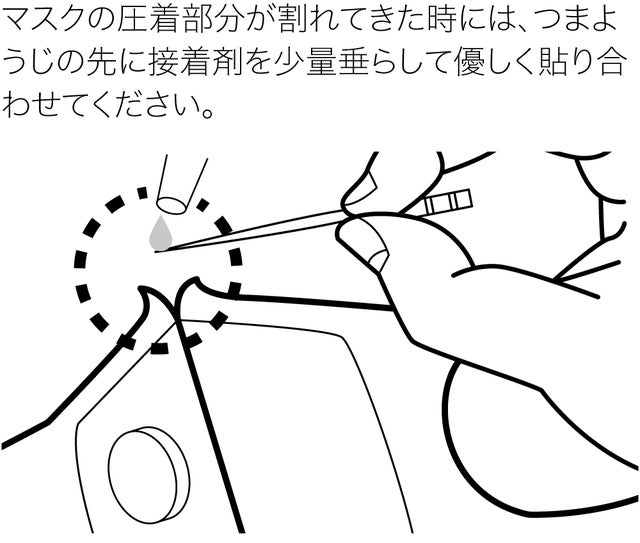 マスクの圧着部分が割れてきた時には、つまようじの先に接着剤を少量垂らして優しく貼り合わせてください。