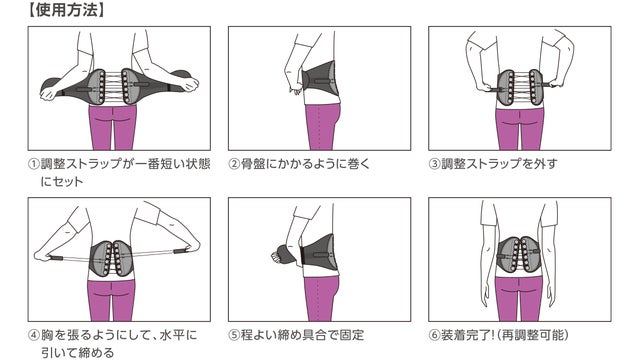 【使用方法】

①調整ストラップが一番短い状態にセット

②骨盤にかかるように巻く

③調整ストラップを外す

④胸を張るようにして、水平に引いて締める

⑤程よい締め具合で固定

⑥装着完了!(再調整可能)