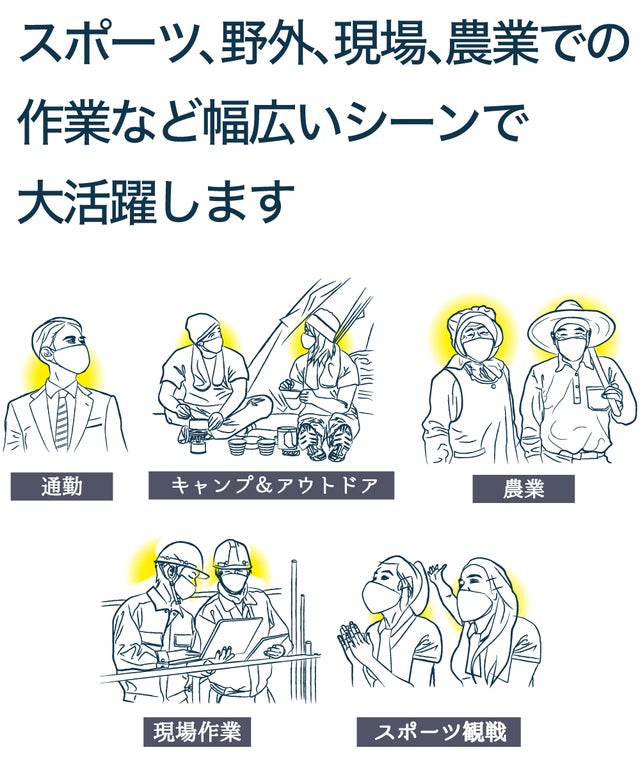 スポーツ、野外、現場、農業での作業など幅広いシーンで大活躍します

通勤

キャンプ&アウトドア

農業

現場作業

スポーツ観戦