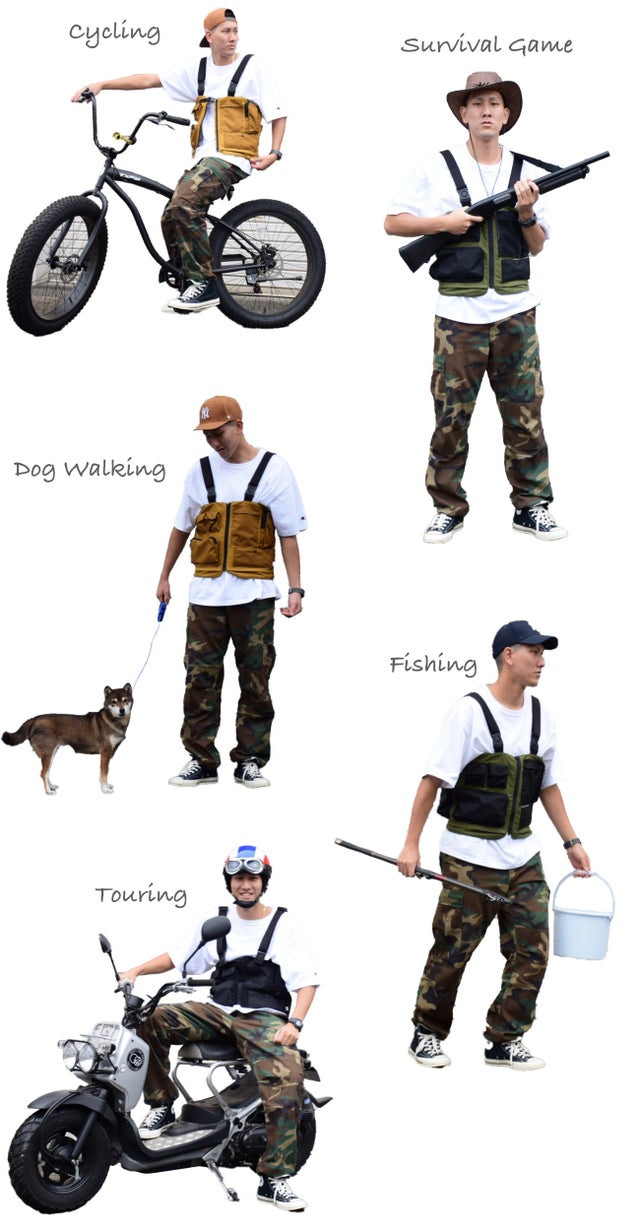 Cycling

Survival Game

Dog Walking

Fishing

Touring