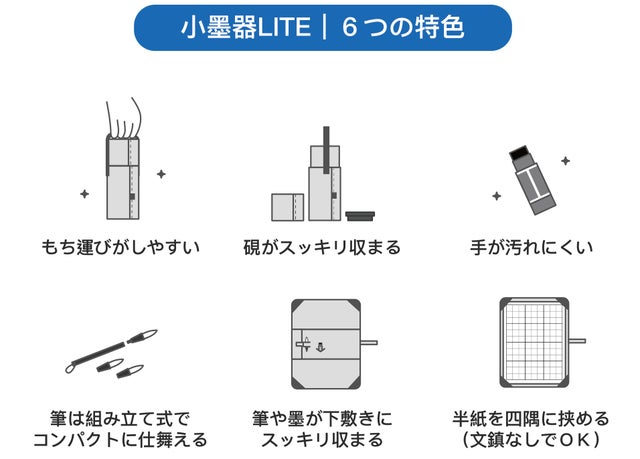 小墨器LITE｜６つの特色

もち運びがしやすい

硯がスッキリ収まる

手が汚れにくい

筆は組み立て式で
コンパクトに仕舞える

筆や墨が下敷きに
スッキリ収まる

半紙を四隅に挟める
（文鎮なしでＯＫ）