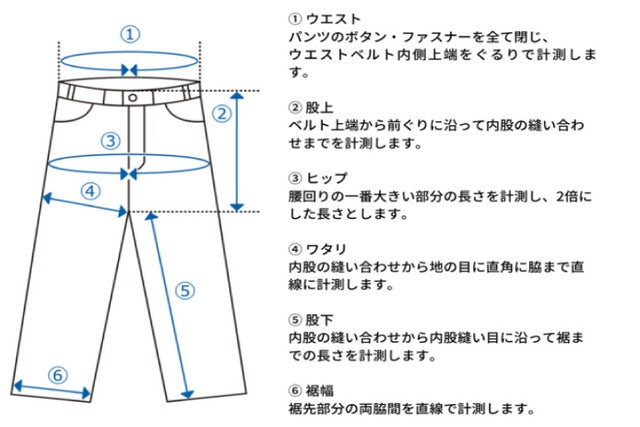 ①
②
③
④
⑤
⑥

① ウエスト
パンツのボタン・ファスナーを全て閉じ、ウエストベルト内側上端をぐるりで計測します。

② 股上
ベルト上端から前ぐりに沿って内股の縫い合わせまでを計測します。

③ ヒップ
腰回りの一番大きい部分の長さを計測し、2倍にした長さとします。

④ ワタリ
内股の縫い合わせから地の目に直角に脇まで直線に計測します。

⑤ 股下
内股の縫い合わせから内股縫い目に沿って裾までの長さを計測します。

⑥ 裾幅
裾先部分の両脇間を直線で計測します。