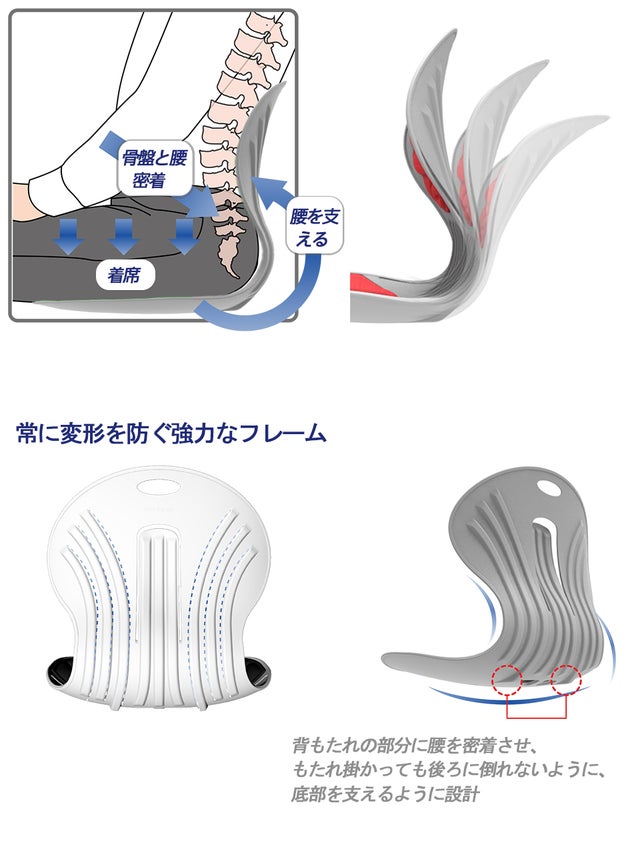 骨盤と腰密着

腰を支える

着席

常に変形を防ぐ強力なフレーム

背もたれの部分に腰を密着させ、もたれ掛かっても後ろに倒れないように、底部を支えるように設計