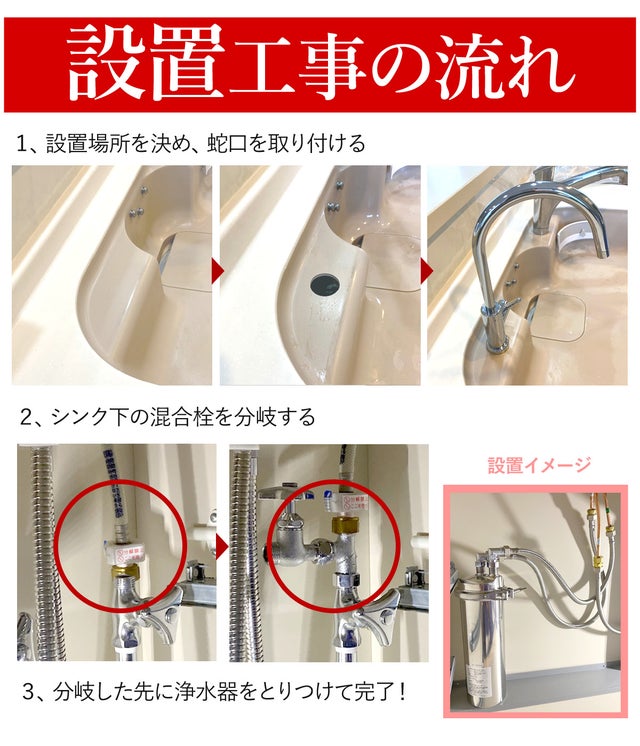 設置工事の流れ

1、設置場所を決め、蛇口を取り付ける

2、シンク下の混合栓を分岐する

設置イメージ

3、分岐した先に浄水器をとりつけて完了！