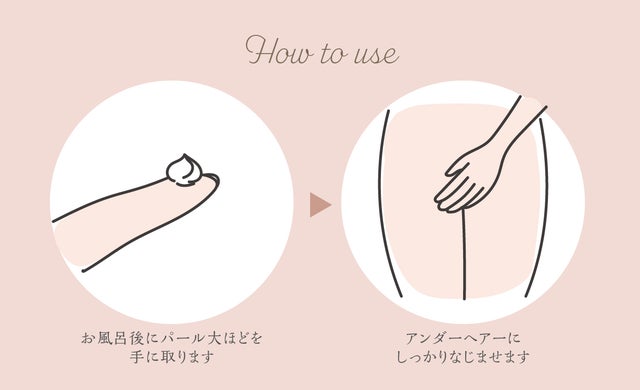 How to use

お風呂後にパール大ほどを手に取ります

アンダーヘアーにしっかりなじませます