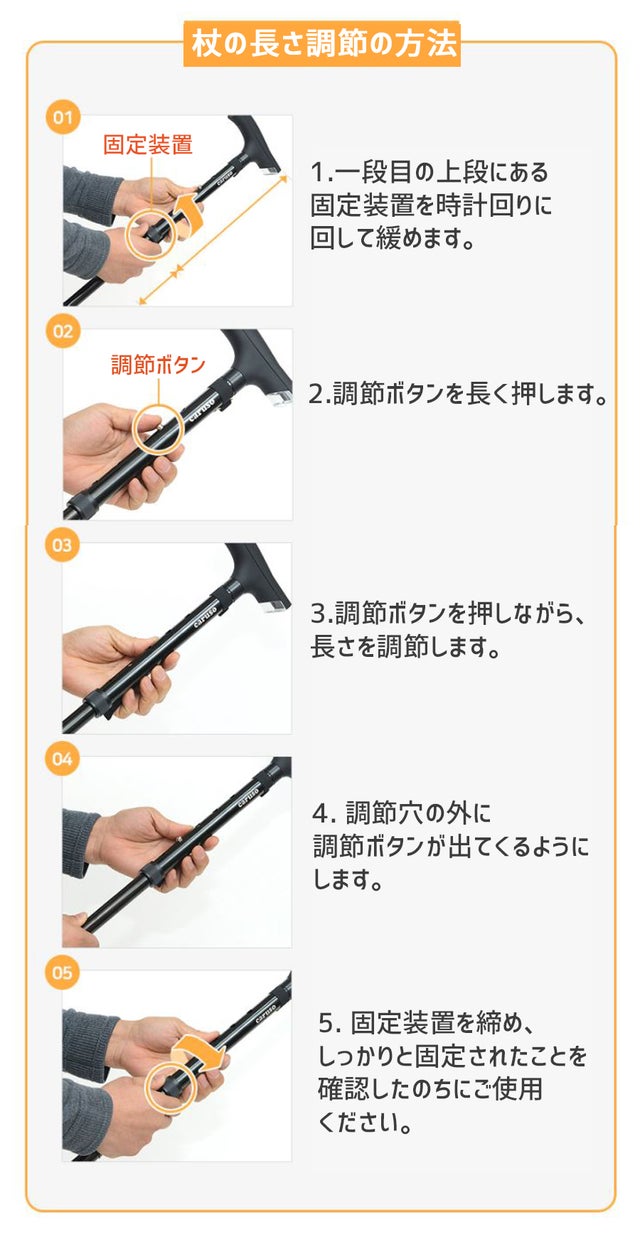 杖の長さ調節の方法

01

固定装置

caruso

1.一段目の上段にある固定装置を時計回りに回して緩めます。

02

調節ボタン

caruso

2.調節ボタンを長く押します。

03

caruso

3.調節ボタンを押しながら、長さを調節します。

04

caruso

4. 調節穴の外に調節ボタンが出てくるようにします。

05

caruso

5. 固定装置を締め、しっかりと固定されたことを確認したのちにご使用ください。