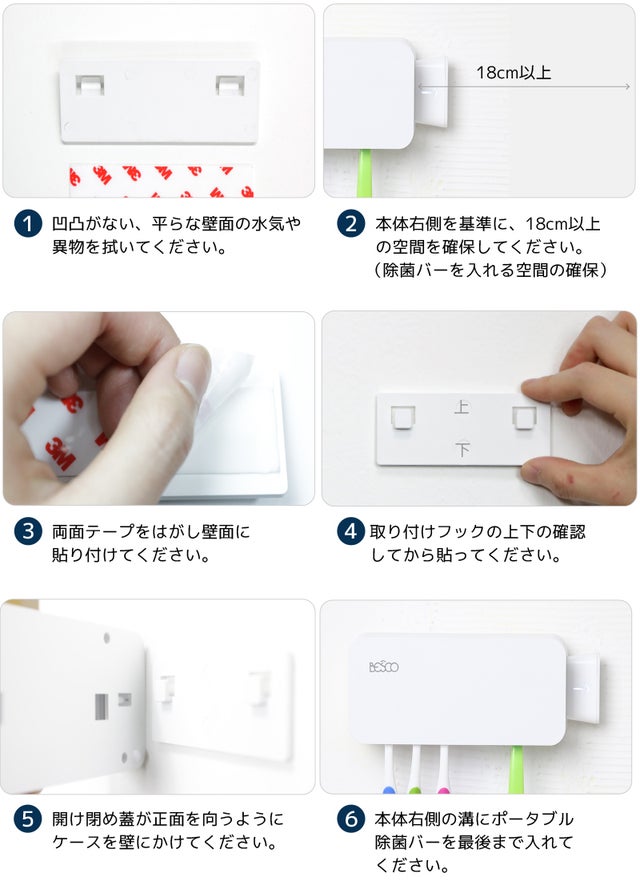 3M 3M 3M 3M

18cm以上

1 凹凸がない、平らな壁面の水気や異物を拭いてください。

2 本体右側を基準に、18cm以上の空間を確保してください。（除菌バーを入れる空間の確保）

3M 3M

上

下

3 両面テープをはがし壁面に貼り付けてください。

4 取り付けフックの上下の確認してから貼ってください。

BESCO

5 開け閉め蓋が正面を向うようにケースを壁にかけてください。

6 本体右側の溝にポータブル除菌バーを最後まで入れてください。