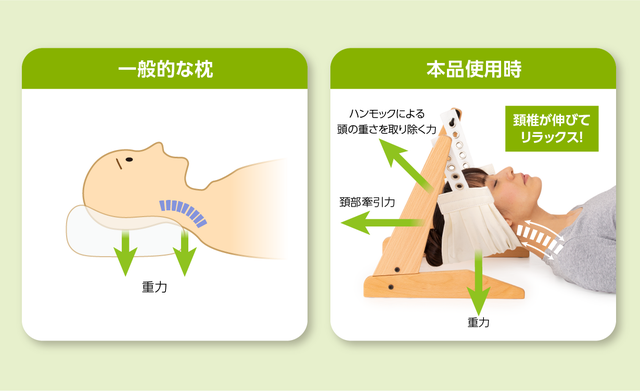 一般的な枕

重力

本品使用時

ハンモックによる
頭の重さを取り除く力

頚椎が伸びて
リラックス!

頚部牽引力

重力