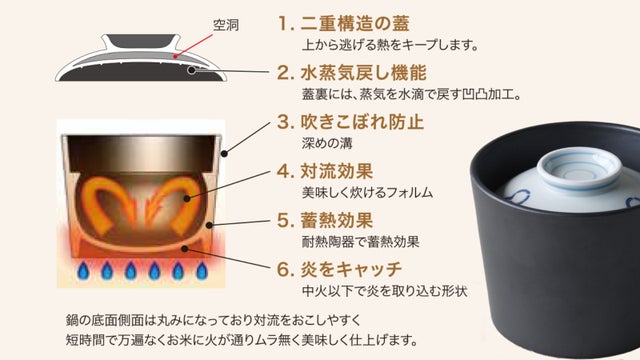 空洞

1. 二重構造の蓋
上から逃げる熱をキープします。

2. 水蒸気戻し機能
蓋裏には、蒸気を水滴で戻す凹凸加工。

3. 吹きこぼれ防止
深めの溝

4. 対流効果
美味しく炊けるフォルム

5. 蓄熱効果
耐熱陶器で蓄熱効果

6. 炎をキャッチ
中火以下で炎を取り込む形状

鍋の底面側面は丸みになっており対流をおこしやすく
短時間で万遍なくお米に火が通りムラ無く美味しく仕上げます。