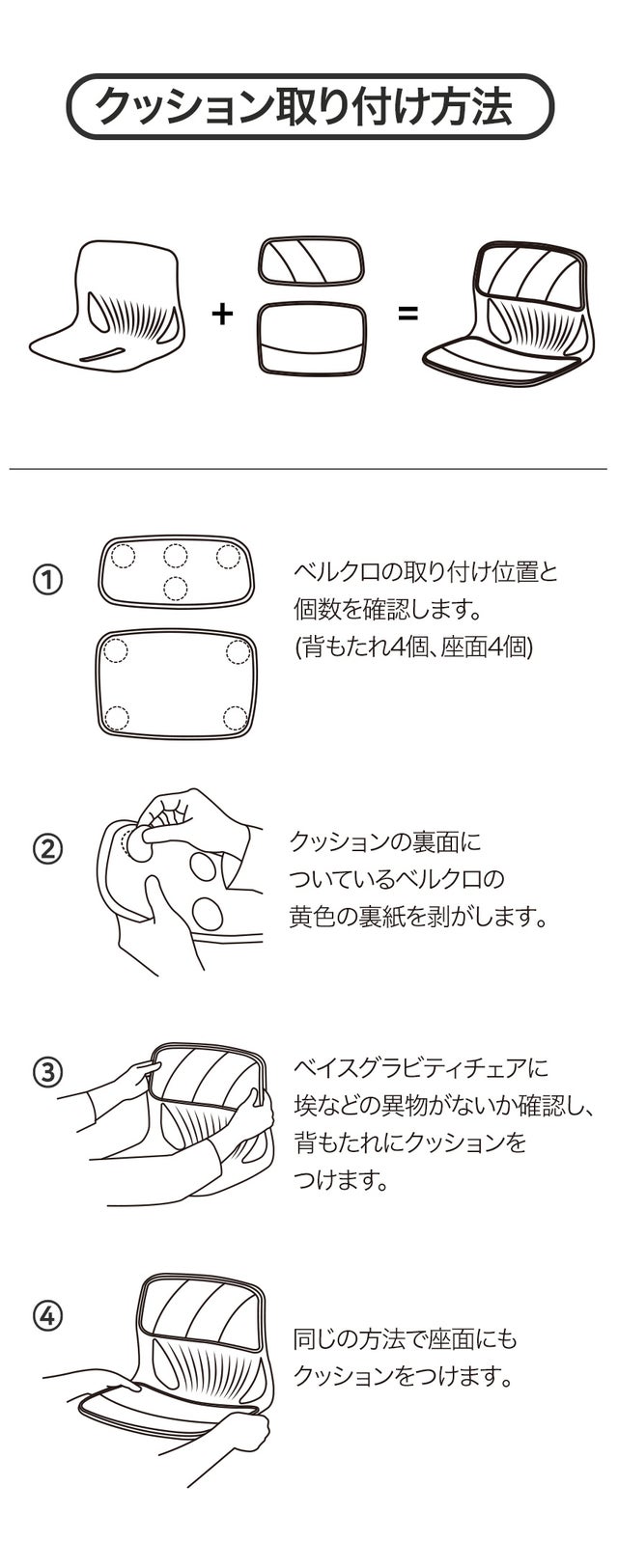 クッション取り付け方法

+

=

①
ベルクロの取り付け位置と個数を確認します。(背もたれ4個、座面4個)

②
クッションの裏面についているベルクロの黄色の裏紙を剥がします。

③
ベイスグラビティチェアに埃などの異物がないか確認し、背もたれにクッションをつけます。

④
同じの方法で座面にもクッションをつけます。