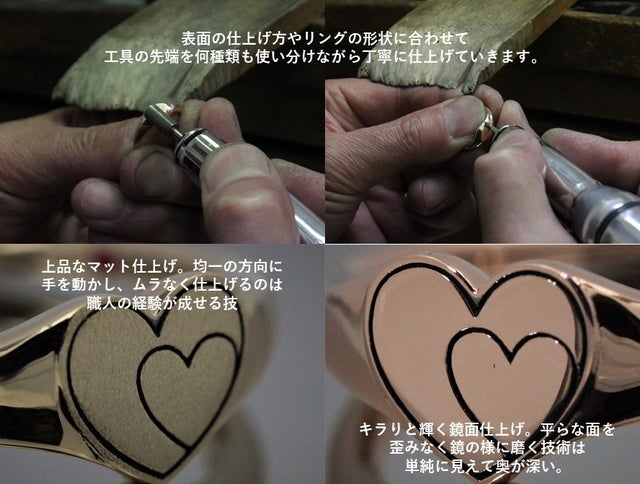 表面の仕上げ方やリングの形状に合わせて
工具の先端を何種類も使い分けながら丁寧に仕上げていきます。

上品なマット仕上げ。均一の方向に
手を動かし、ムラなく仕上げるのは
職人の経験が成せる技

キラりと輝く鏡面仕上げ。平らな面を
歪みなく鏡の様に磨く技術は
単純に見えて奥が深い。