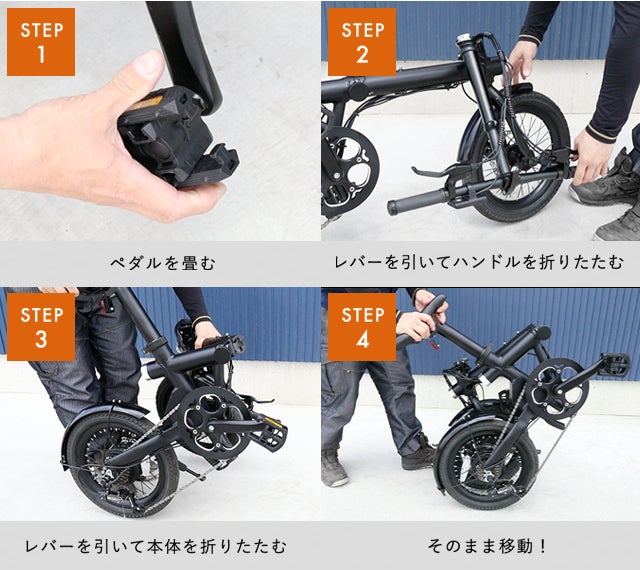 STEP
1

ペダルを畳む

STEP
2

レバーを引いてハンドルを折りたたむ

STEP
3

レバーを引いて本体を折りたたむ

STEP
4

そのまま移動！