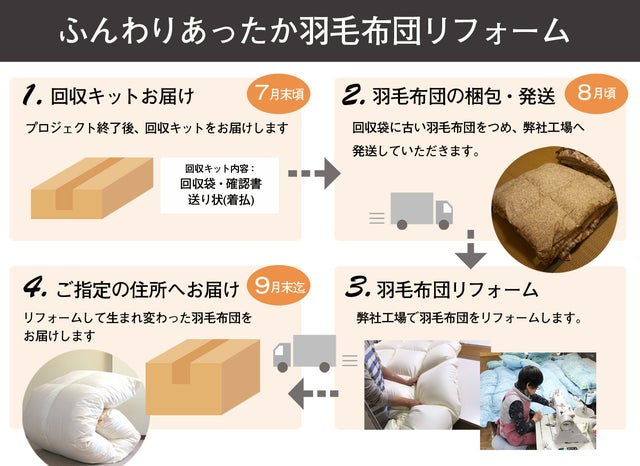 ふんわりあったか羽毛布団リフォーム

1. 回収キットお届け

7月末頃

プロジェクト終了後、回収キットをお届けします

回収キット内容：
回収袋・確認書
送り状(着払)

2. 羽毛布団の梱包・発送

8月頃

回収袋に古い羽毛布団をつめ、弊社工場へ発送していただきます。

3. 羽毛布団リフォーム

弊社工場で羽毛布団をリフォームします。

4. ご指定の住所へお届け

9月末迄

リフォームして生まれ変わった羽毛布団をお届けします