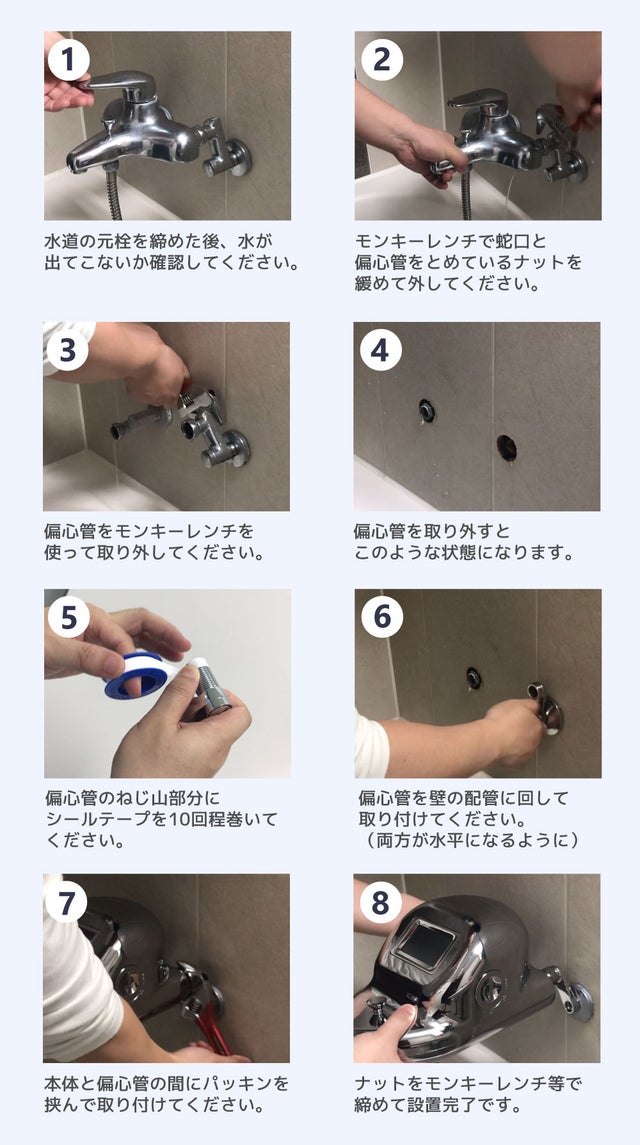 1

水道の元栓を締めた後、水が出てこないか確認してください。

2

モンキーレンチで蛇口と偏心管をとめているナットを緩めて外してください。

3

偏心管をモンキーレンチを使って取り外してください。

4

偏心管を取り外すとこのような状態になります。

5

偏心管のねじ山部分にシールテープを10回程巻いてください。

6

偏心管を壁の配管に回して取り付けてください。（両方が水平になるように）

7

本体と偏心管の間にパッキンを挟んで取り付けてください。

8

ナットをモンキーレンチ等で締めて設置完了です。