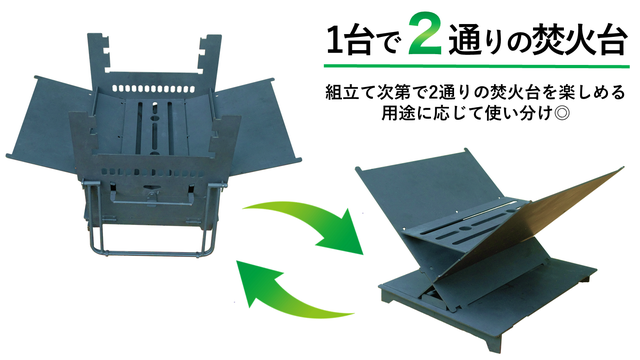 1台で2通りの焚火台

組立て次第で2通りの焚火台を楽しめる
用途に応じて使い分け◎