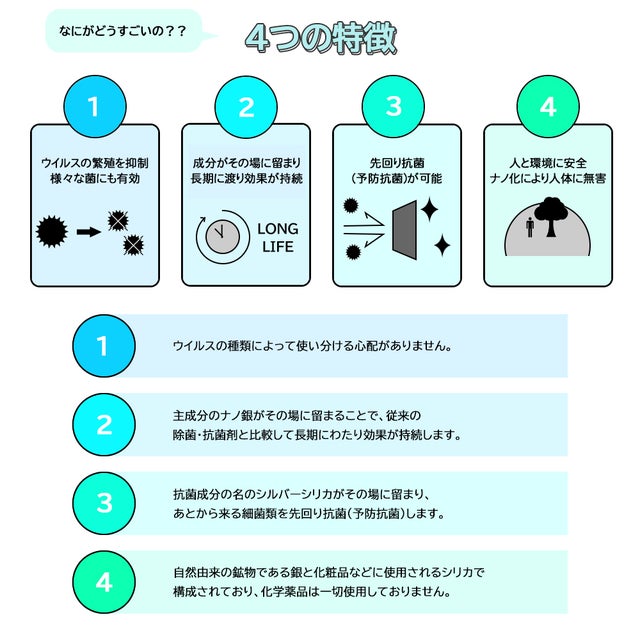 なにがどうすごいの？？

4つの特徴

1
ウイルスの繁殖を抑制
様々な菌にも有効

2
成分がその場に留まり
長期に渡り効果が持続

LONG LIFE

3
先回り抗菌
（予防抗菌）が可能

4
人と環境に安全
ナノ化により人体に無害

1
ウイルスの種類によって使い分ける心配がありません。

2
主成分のナノ銀がその場に留まることで、従来の除菌・抗菌剤と比較して長期にわたり効果が持続します。

3
抗菌成分の名のシルバーシリカがその場に留まり、あとから来る細菌類を先回り抗菌（予防抗菌）します。

4
自然由来の鉱物である銀と化粧品などに使用されるシリカで構成されており、化学薬品は一切使用しておりません。