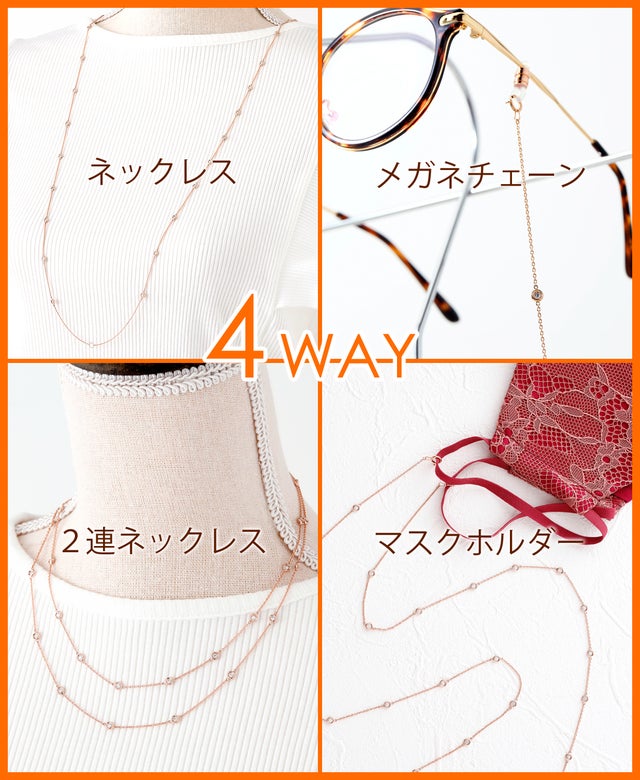 ネックレス

メガネチェーン

4WAY

2連ネックレス

マスクホルダー