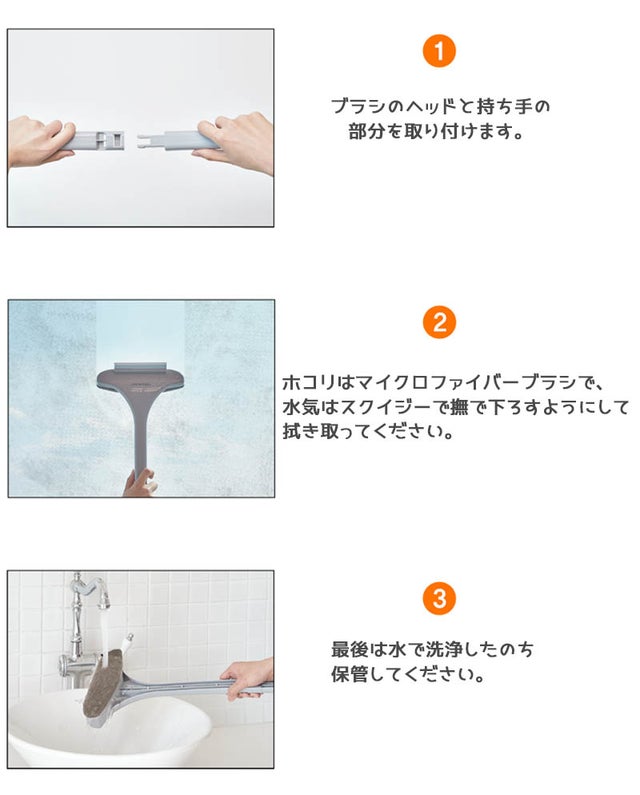 1

ブラシのヘッドと持ち手の部分を取り付けます。

2

ホコリはマイクロファイバーブラシで、水気はスクイジーで撫で下ろすようにして拭き取ってください。

3

最後は水で洗浄したのち保管してください。