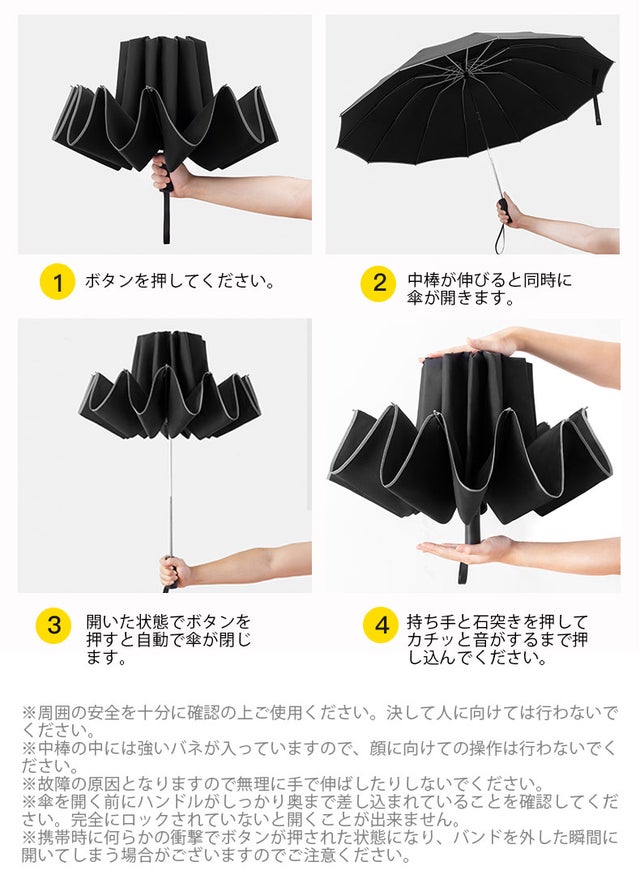 1 ボタンを押してください。

2 中棒が伸びると同時に傘が開きます。

3 開いた状態でボタンを押すと自動で傘が閉じます。

4 持ち手と石突きを押してカチッと音がするまで押し込んでください。

※周囲の安全を十分に確認の上ご使用ください。決して人に向けては行わないでください。
※中棒の中には強いバネが入っていますので、顔に向けての操作は行わないでください。
※故障の原因となりますので無理に手で伸ばしたりしないでください。
※傘を開く前にハンドルがしっかり奥まで差し込まれていることを確認してください。完全にロックされていないと開くことが出来ません。
※携帯時に何らかの衝撃でボタンが押された状態になり、バンドを外した瞬間に開いてしまう場合がございますのでご注意ください。