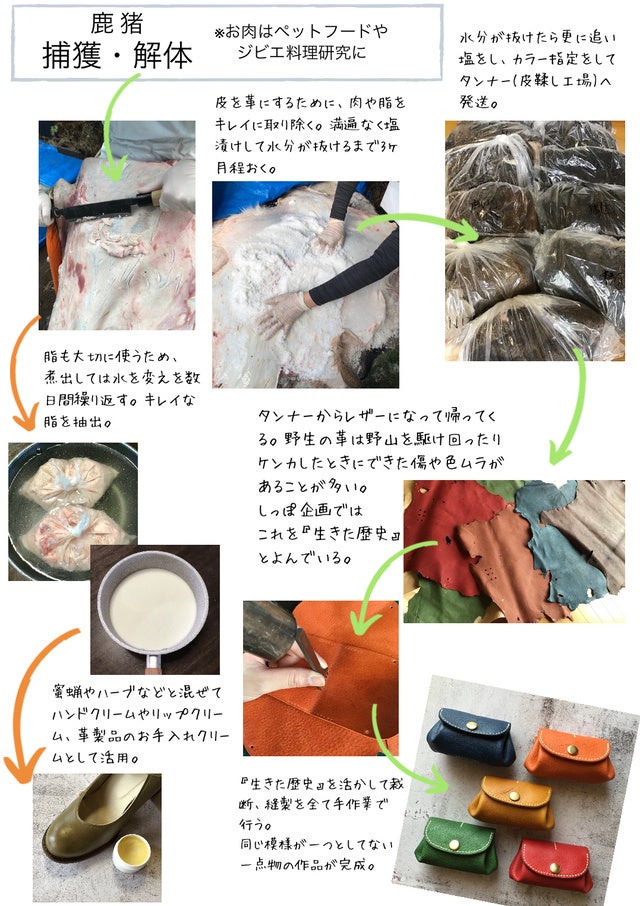 鹿 猪
捕獲・解体

※お肉はペットフードやジビエ料理研究に

皮を革にするために、肉や脂をキレイに取り除く。満遍なく塩漬けして水分が抜けるまで3ケ月程おく。

水分が抜けたら更に追い塩をし、カラー指定をしてタンナー(皮鞣し工場)へ発送。

脂も大切に使うため、煮出しては水を変えを数日間繰り返す。キレイな脂を抽出。

タンナーからレザーになって帰ってくる。野生の革は野山を駆け回ったりケンカしたときにできた傷や色ムラがあることが多い。
しっぽ企画では
これを『生きた歴史』
とよんでいる。

蜜蝋やハーブなどと混ぜてハンドクリームやリップクリーム、革製品のお手入れクリームとして活用。

『生きた歴史』を活かして裁断、縫製を全て手作業で行う。
同じ模様が一つとしてない一点物の作品が完成。