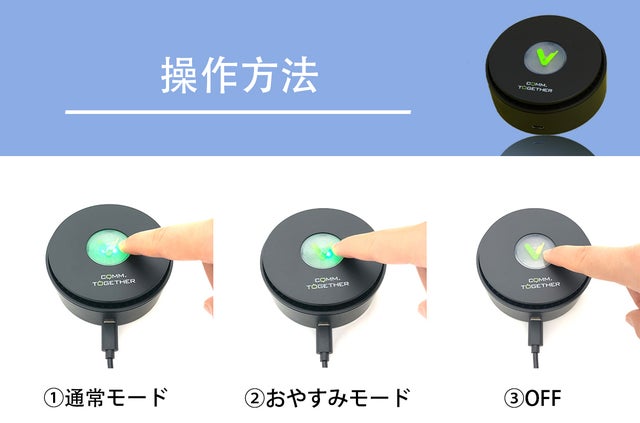 操作方法

COMM. TOGETHER

COMM. TOGETHER

COMM. TOGETHER

COMM. TOGETHER

①通常モード

②おやすみモード

③OFF