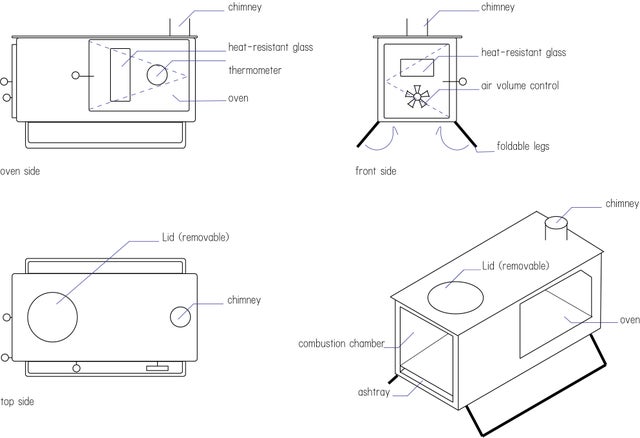 chimney
heat-resistant glass
thermometer
oven
oven side

chimney
heat-resistant glass
air volume control
foldable legs
front side

Lid (removable)
chimney
top side

chimney
Lid (removable)
oven
combustion chamber
ashtray