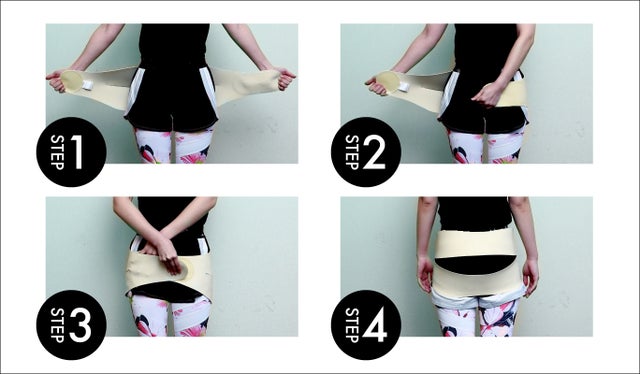 STEP 1

STEP 2

STEP 3

STEP 4