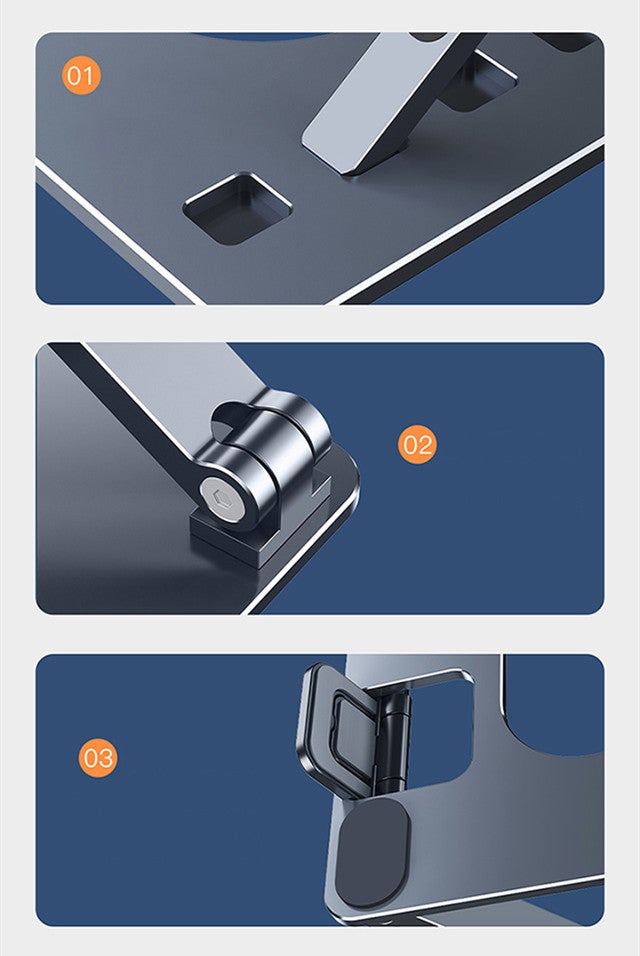 01

02

03